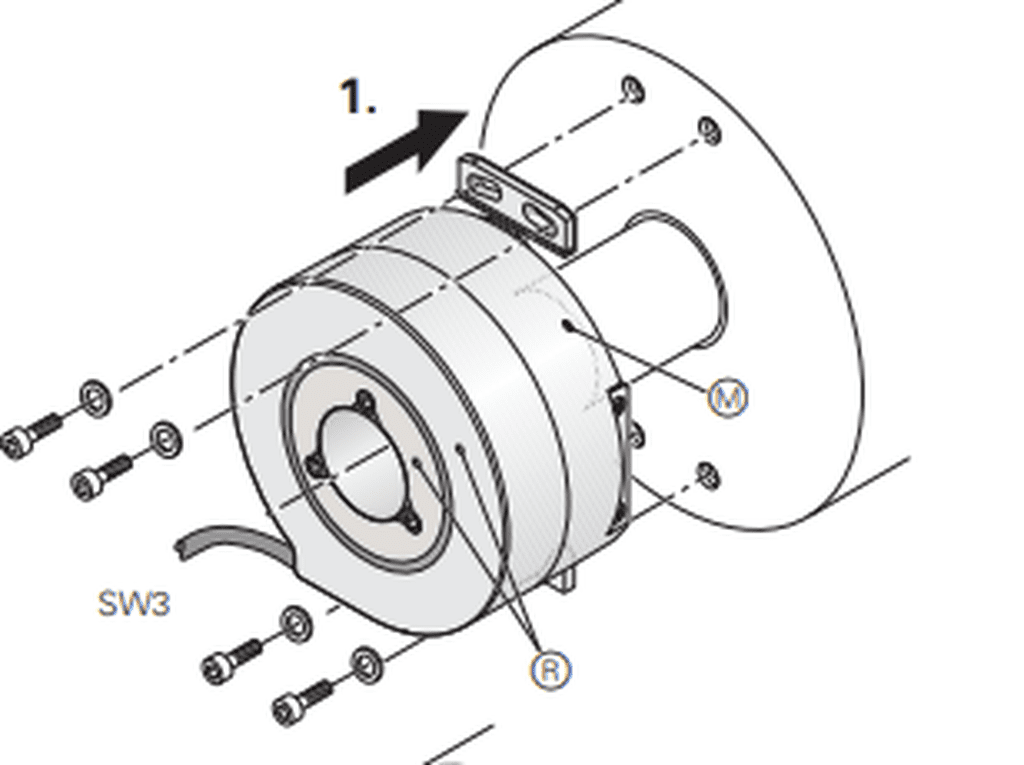 1.

M

SW3

R