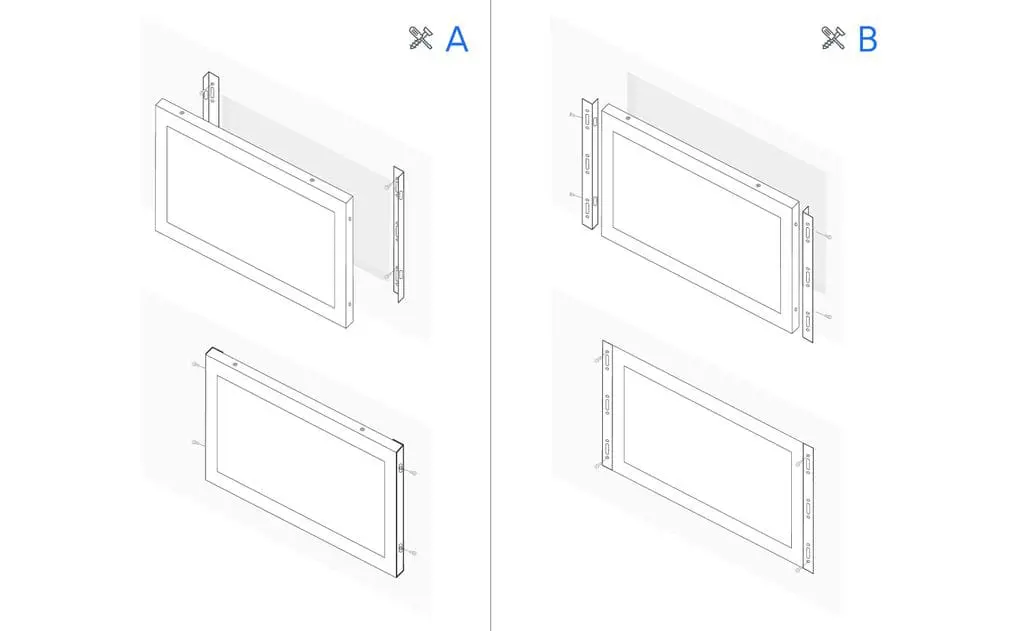 A

B