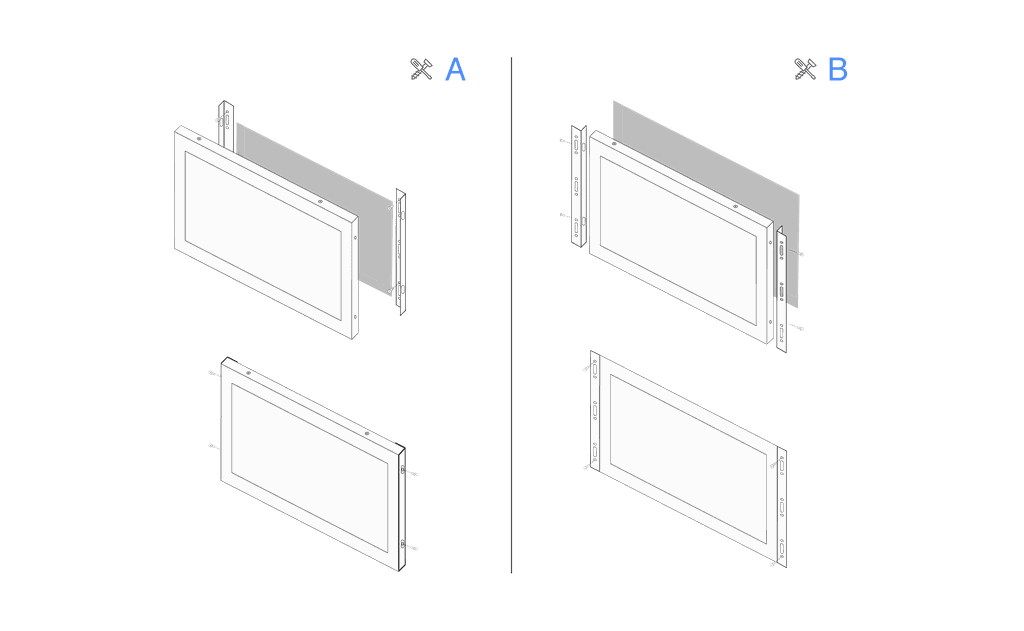 A

B